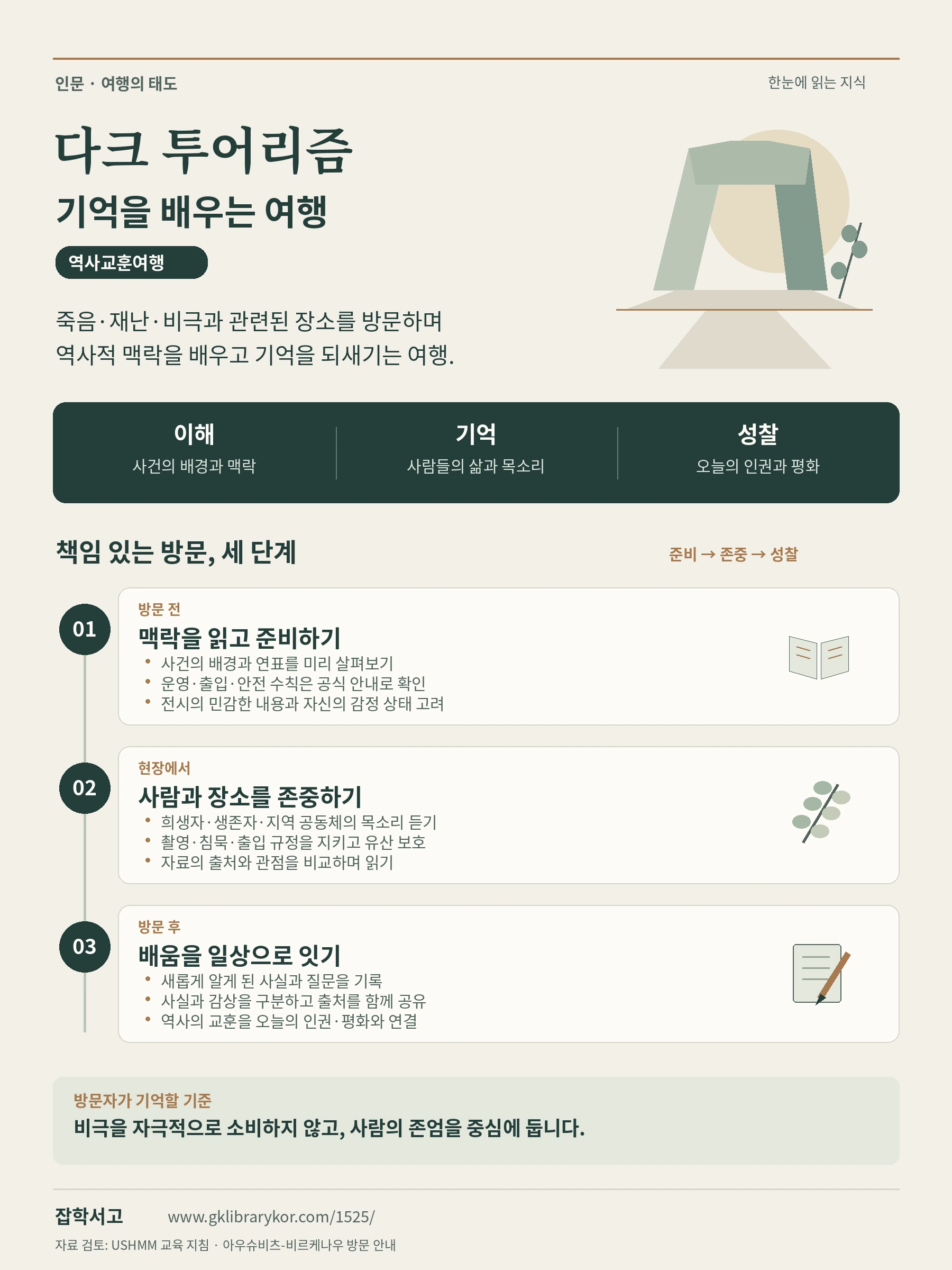 인문 · 여행의 태도

한눈에 읽는 지식

다크 투어리즘

기억을 배우는 여행

역사교훈여행

죽음·재난·비극과 관련된 장소를 방문하며 역사적 맥락을 배우고 기억을 되새기는 여행.

이해
사건의 배경과 맥락

기억
사람들의 삶과 목소리

성찰
오늘의 인권과 평화

책임 있는 방문, 세 단계

준비 → 존중 → 성찰

01
방문 전
맥락을 읽고 준비하기
• 사건의 배경과 연표를 미리 살펴보기
• 운영·출입·안전 수칙은 공식 안내로 확인
• 전시의 민감한 내용과 자신의 감정 상태 고려

02
현장에서
사람과 장소를 존중하기
• 희생자·생존자·지역 공동체의 목소리 듣기
• 촬영·침묵·출입 규정을 지키고 유산 보호
• 자료의 출처와 관점을 비교하며 읽기

03
방문 후
배움을 일상으로 잇기
• 새롭게 알게 된 사실과 질문을 기록
• 사실과 감상을 구분하고 출처를 함께 공유
• 역사의 교훈을 오늘의 인권·평화와 연결

방문자가 기억할 기준
비극을 자극적으로 소비하지 않고, 사람의 존엄을 중심에 둡니다.

잡학서고
www.gklibrarykor.com/1525/

자료 검토: USHMM 교육 지침 · 아우슈비츠-비르케나우 방문 안내